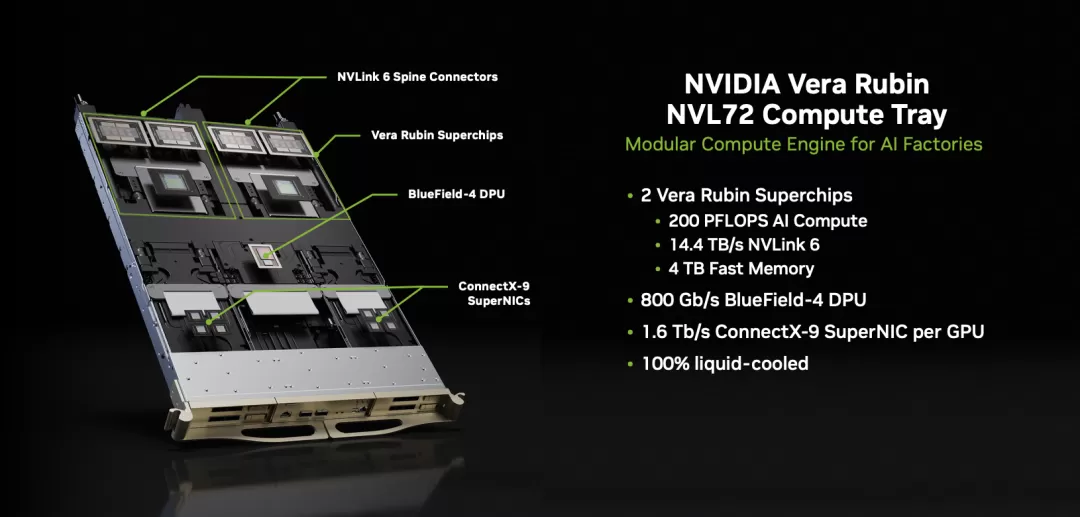 NVLink 6 Spine Connectors

Vera Rubin Superchips

BlueField-4 DPU

ConnectX-9
SuperNICs

NVIDIA Vera Rubin
NVL72 Compute Tray

Modular Compute Engine for AI Factories

• 2 Vera Rubin Superchips
• 200 PFLOPS AI Compute
• 14.4 TB/s NVLink 6
• 4 TB Fast Memory
• 800 Gb/s BlueField-4 DPU
• 1.6 Tb/s ConnectX-9 SuperNIC per GPU
• 100% liquid-cooled