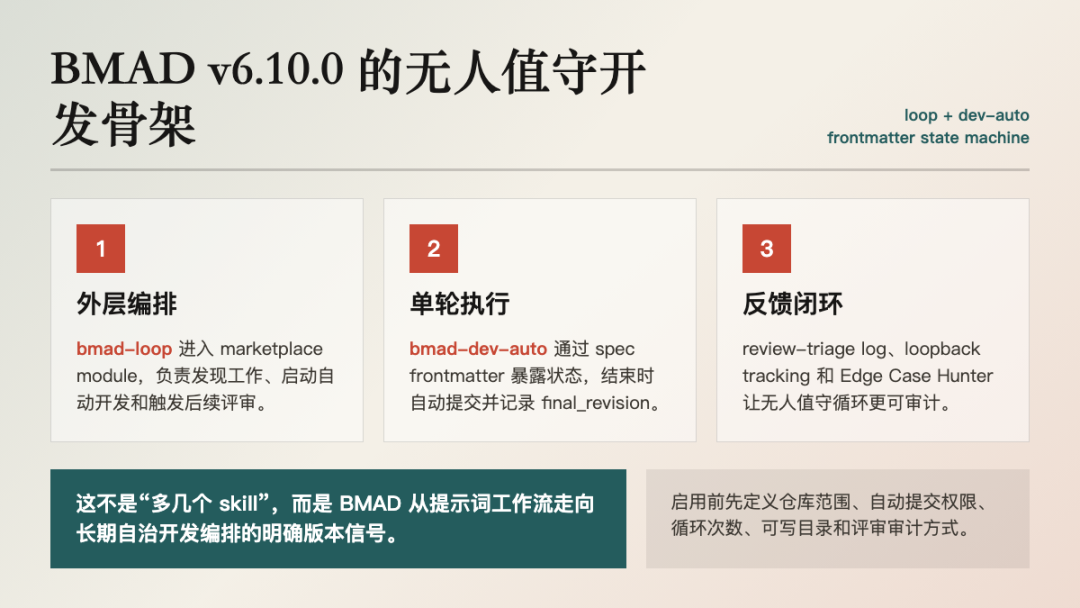 BMAD v6.10.0 的无人值守开发骨架

loop + dev-auto
frontmatter state machine

1

外层编排

bmad-loop 进入 marketplace module，负责发现工作、启动自动开发和触发后续评审。

2

单轮执行

bmad-dev-auto 通过 spec frontmatter 暴露状态，结束时自动提交并记录 final_revision。

3

反馈闭环

review-triage log、loopback tracking 和 Edge Case Hunter 让无人值守循环更可审计。

这不是“多几个 skill”，而是 BMAD 从提示词工作流走向长期自治开发编排的明确版本信号。

启用前先定义仓库范围、自动提交权限、循环次数、可写目录和评审审计方式。