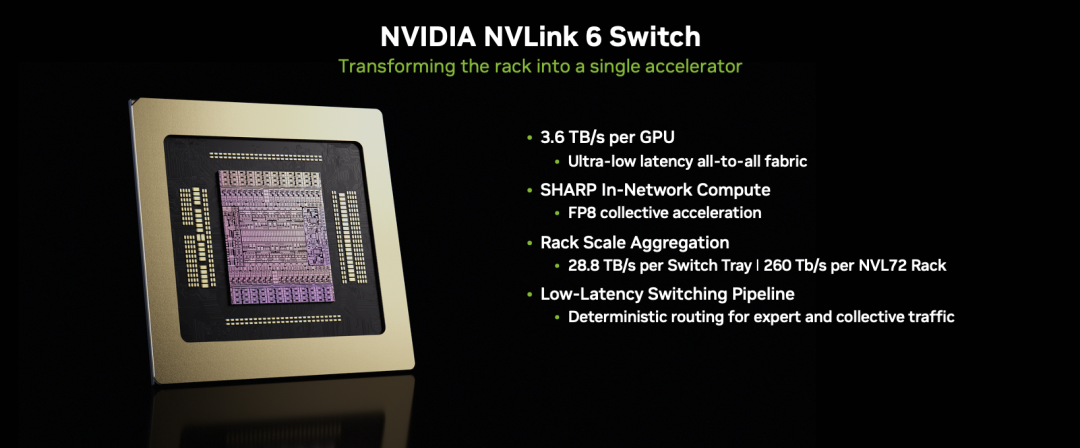 NVIDIA NVLink 6 Switch

Transforming the rack into a single accelerator

• 3.6 TB/s per GPU
  • Ultra-low latency all-to-all fabric
• SHARP In-Network Compute
  • FP8 collective acceleration
• Rack Scale Aggregation
  • 28.8 TB/s per Switch Tray | 260 Tb/s per NVL72 Rack
• Low-Latency Switching Pipeline
  • Deterministic routing for expert and collective traffic